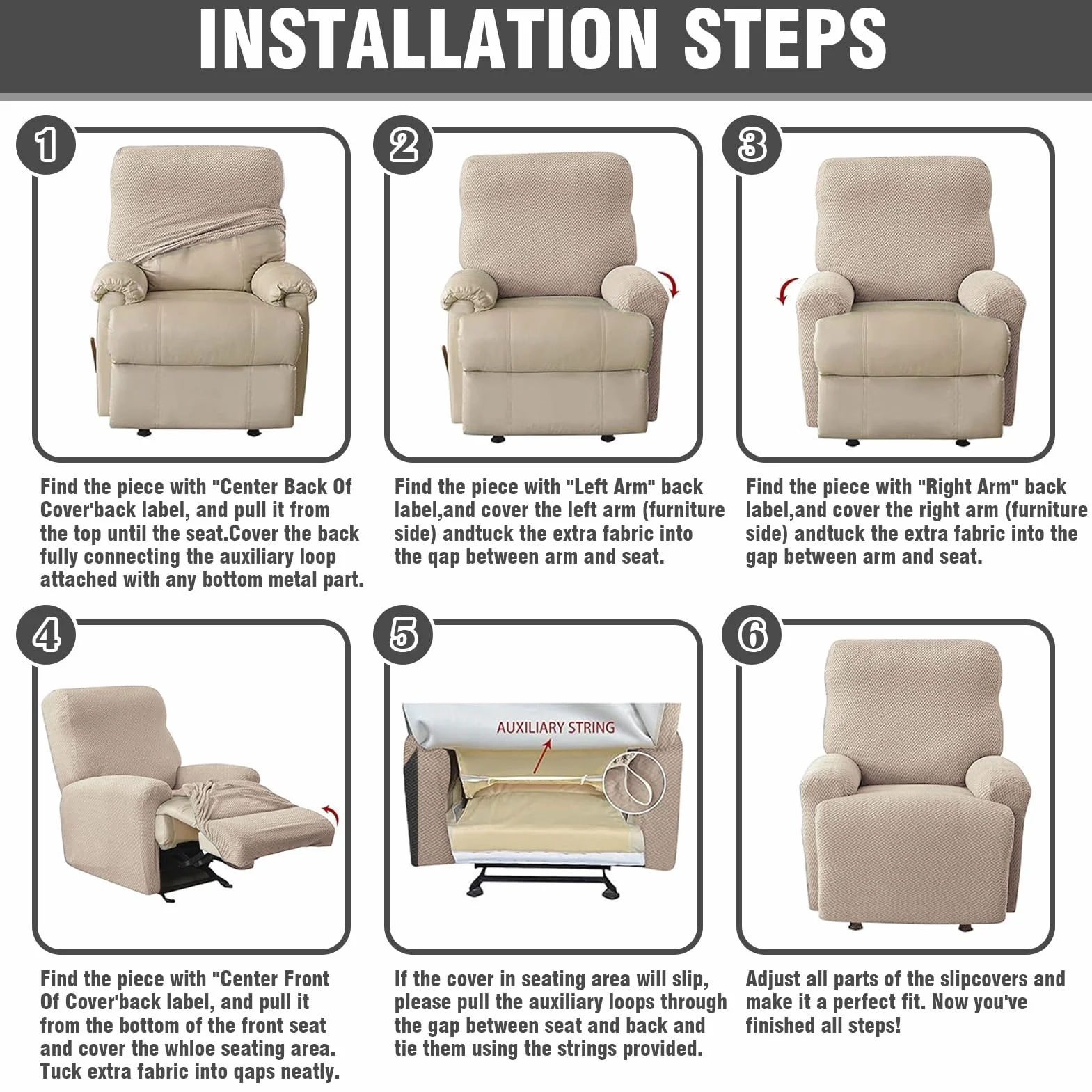 INSTALLATION STEPS

1

Find the piece with "Center Back Of Cover'back label, and pull it from the top until the seat.Cover the back fully connecting the auxiliary loop attached with any bottom metal part.

2

Find the piece with "Left Arm" back label,and cover the left arm (furniture side) andtuck the extra fabric into the qap between arm and seat.

3

Find the piece with "Right Arm" back label,and cover the right arm (furniture side) andtuck the extra fabric into the gap between arm and seat.

4

Find the piece with "Center Front Of Cover'back label, and pull it from the bottom of the front seat and cover the whloe seating area. Tuck extra fabric into qaps neatly.

5

AUXILIARY STRING

If the cover in seating area will slip, please pull the auxiliary loops through the gap between seat and back and tie them using the strings provided.

6

Adjust all parts of the slipcovers and make it a perfect fit. Now you've finished all steps!